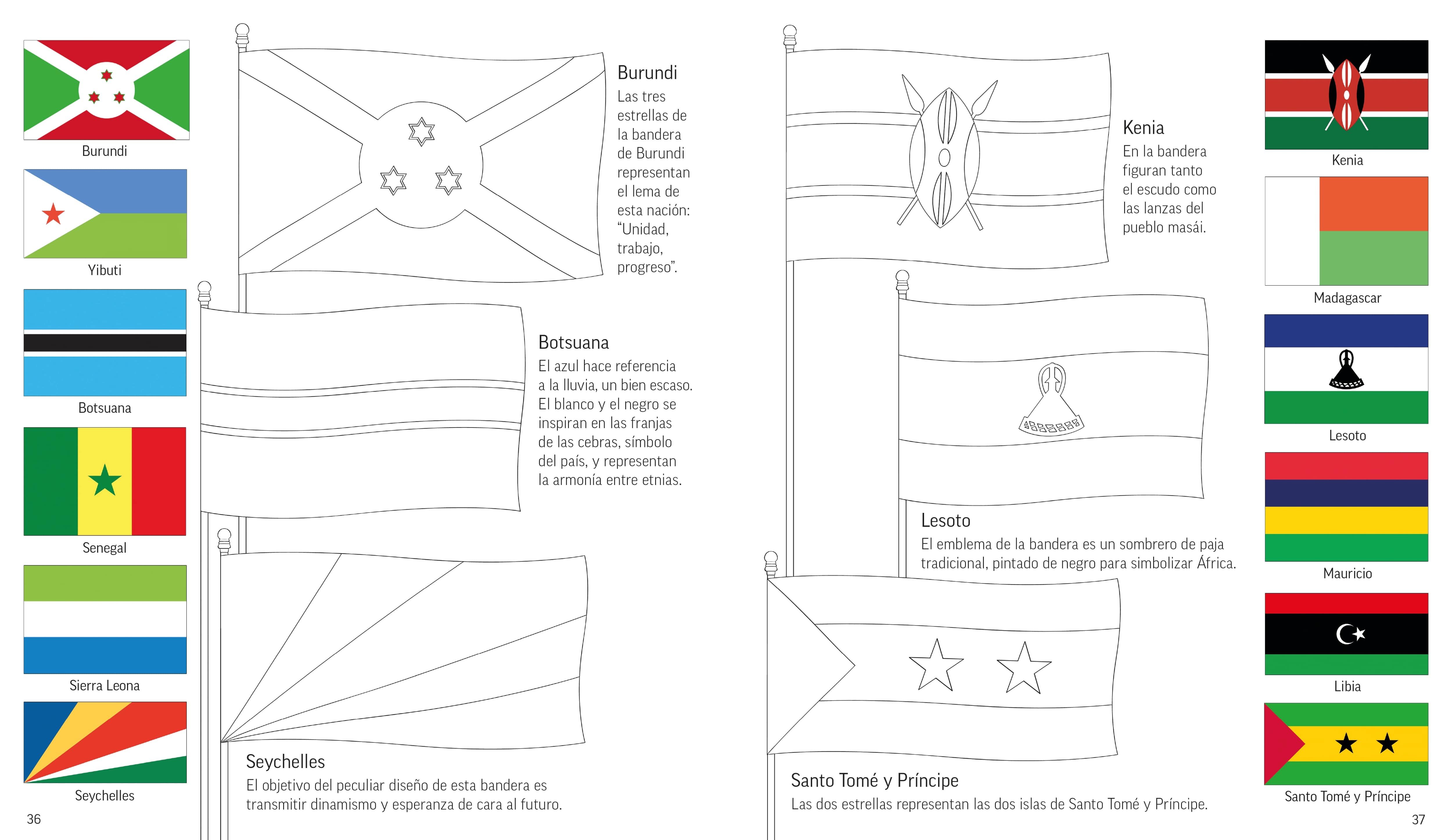 Burundi

Yibuti

Botsuana

Senegal

Sierra Leona

Seychelles

36

Burundi
Las tres estrellas de la bandera de Burundi representan el lema de esta nación: "Unidad, trabajo, progreso".

Botsuana
El azul hace referencia a la lluvia, un bien escaso. El blanco y el negro se inspiran en las franjas de las cebras, símbolo del país, y representan la armonía entre etnias.

Seychelles
El objetivo del peculiar diseño de esta bandera es transmitir dinamismo y esperanza de cara al futuro.

Kenia
En la bandera figuran tanto el escudo como las lanzas del pueblo masái.

Lesoto
El emblema de la bandera es un sombrero de paja tradicional, pintado de negro para simbolizar África.

Santo Tomé y Príncipe
Las dos estrellas representan las dos islas de Santo Tomé y Príncipe.

Kenia

Madagascar

Lesoto

Mauricio

Libia

Santo Tomé y Príncipe

37