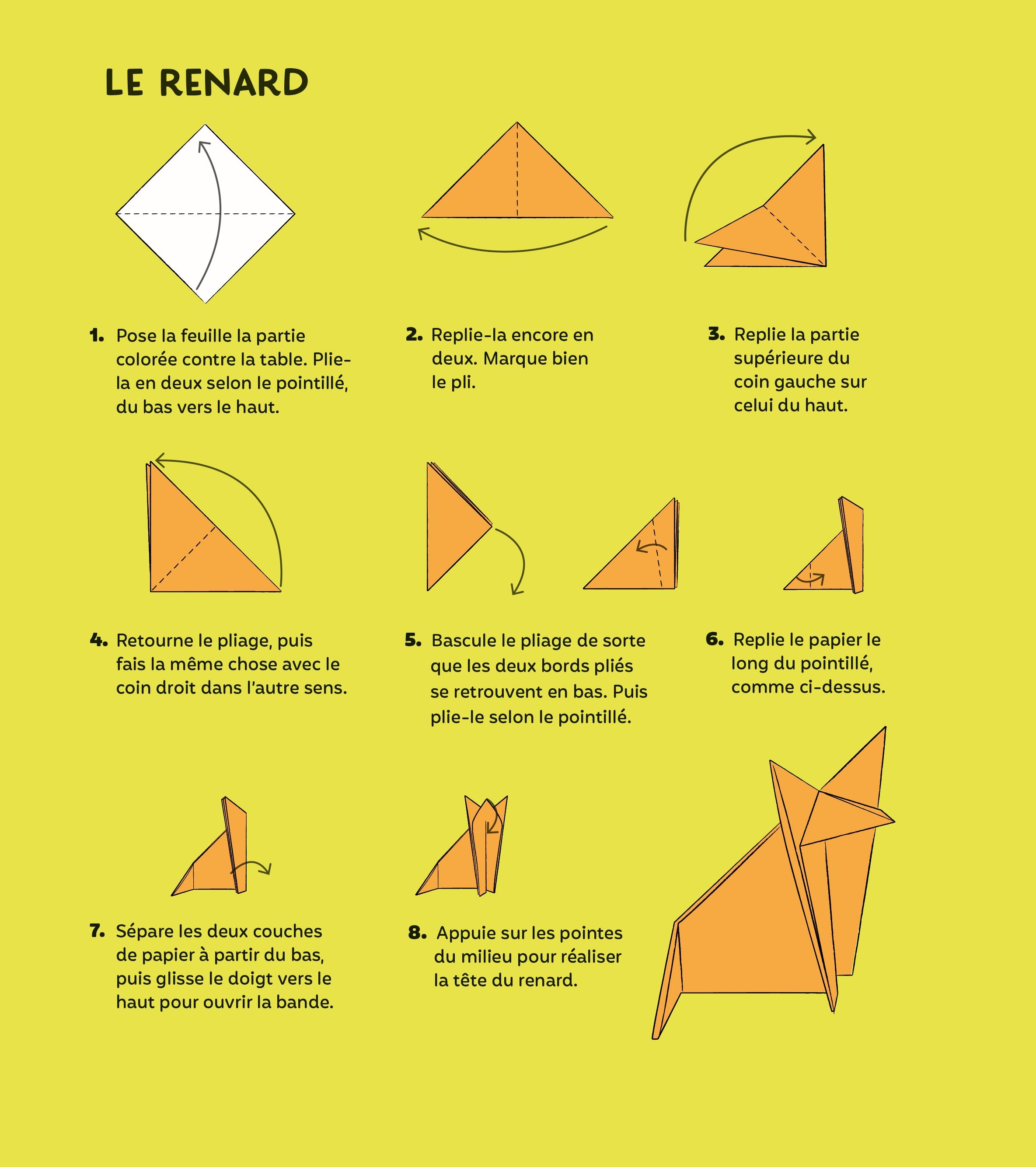 LE RENARD

1. Pose la feuille la partie colorée contre la table. Plie-la en deux selon le pointillé, du bas vers le haut.

2. Replie-la encore en deux. Marque bien le pli.

3. Replie la partie supérieure du coin gauche sur celui du haut.

4. Retourne le pliage, puis fais la même chose avec le coin droit dans l'autre sens.

5. Bascule le pliage de sorte que les deux bords pliés se retrouvent en bas. Puis plie-le selon le pointillé.

6. Replie le papier le long du pointillé, comme ci-dessus.

7. Sépare les deux couches de papier à partir du bas, puis glisse le doigt vers le haut pour ouvrir la bande.

8. Appuie sur les pointes du milieu pour réaliser la tête du renard.