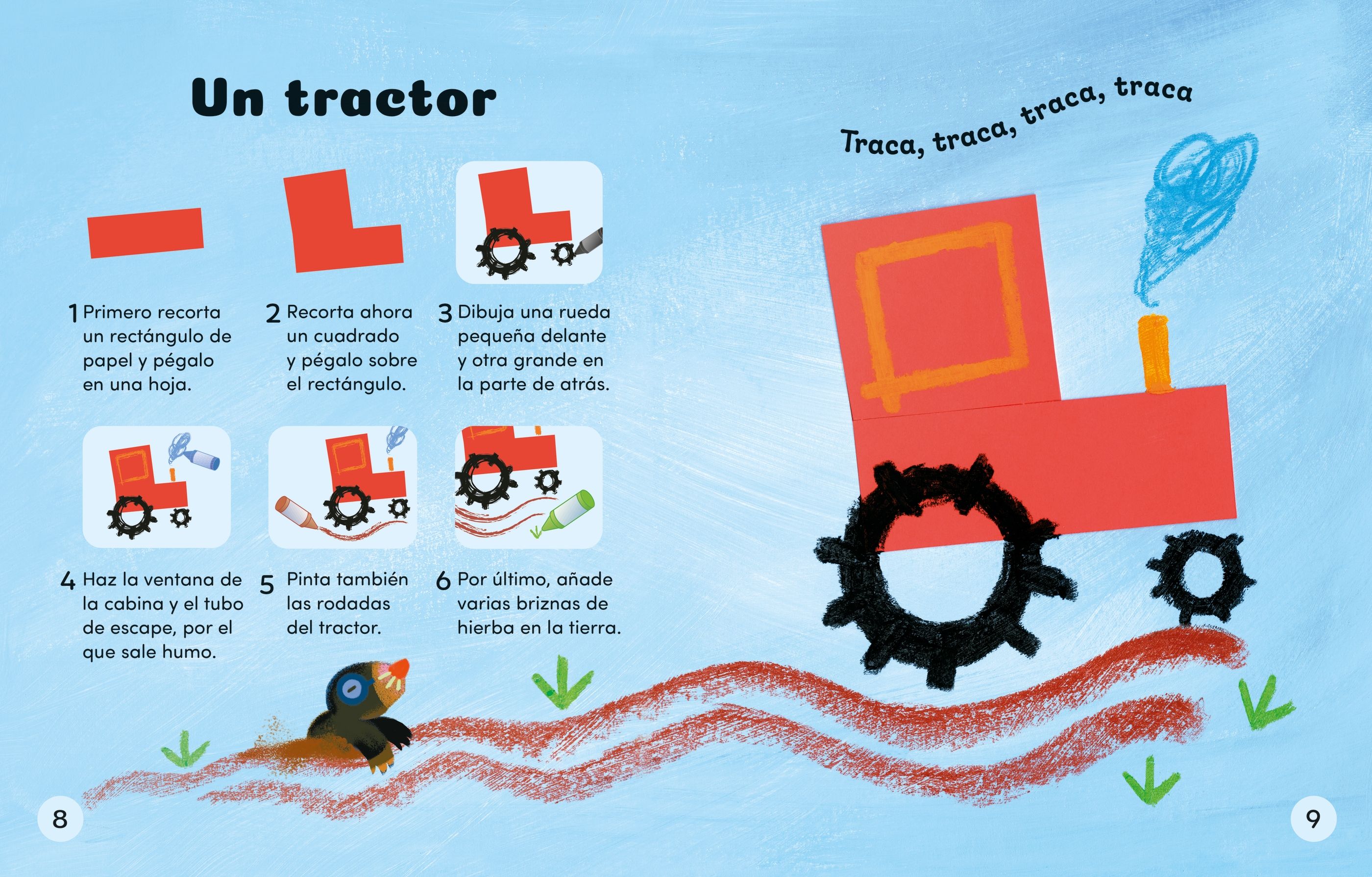 Un tractor

1 Primero recorta un rectángulo de papel y pégalo en una hoja.

2 Recorta ahora un cuadrado y pégalo sobre el rectángulo.

3 Dibuja una rueda pequeña delante y otra grande en la parte de atrás.

4 Haz la ventana de la cabina y el tubo de escape, por el que sale humo.

5 Pinta también las rodadas del tractor.

6 Por último, añade varias briznas de hierba en la tierra.

Traca, traca, traca, traca

8

9