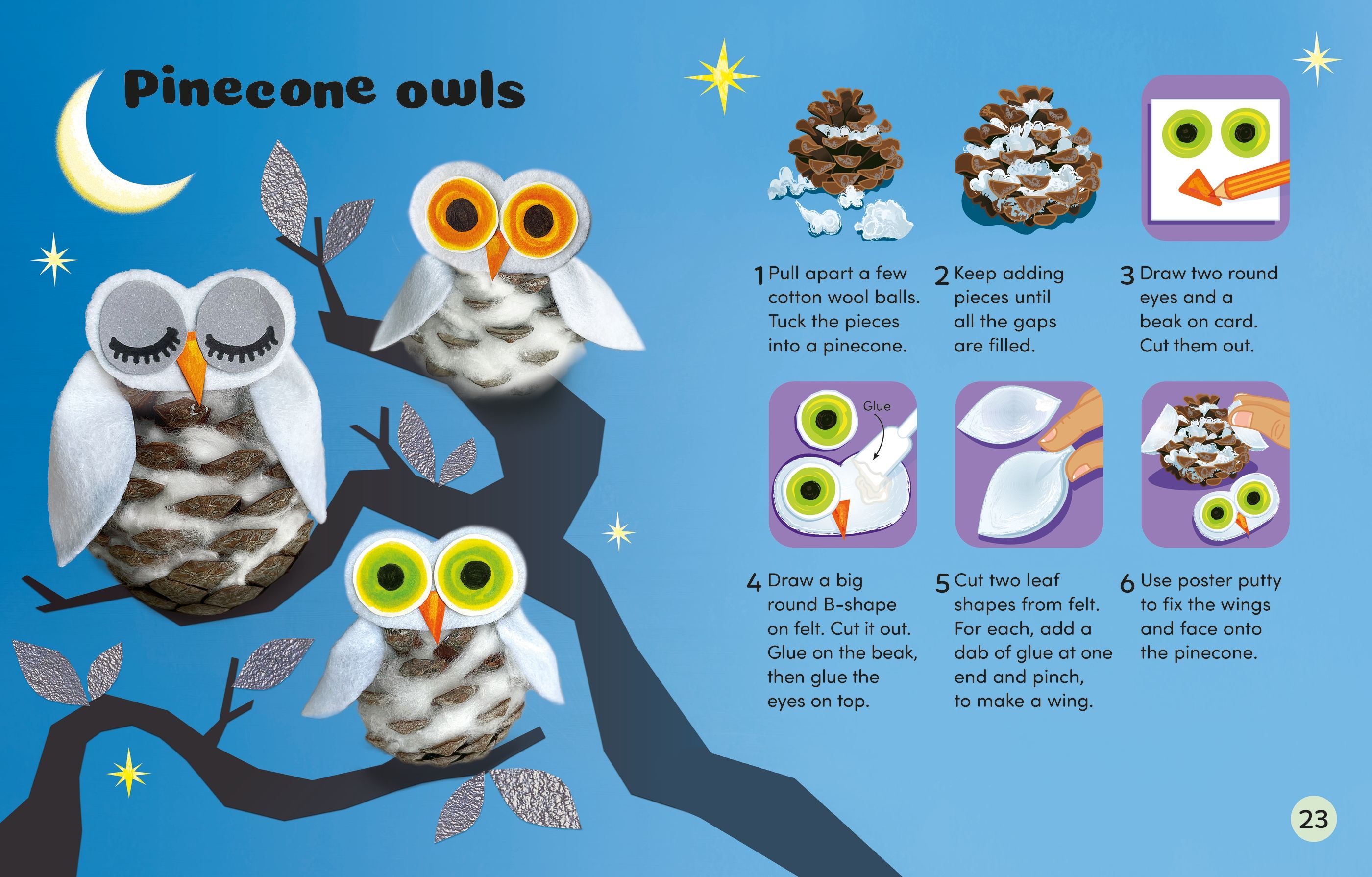 Pinecone owls

1 Pull apart a few cotton wool balls. Tuck the pieces into a pinecone.

2 Keep adding pieces until all the gaps are filled.

3 Draw two round eyes and a beak on card. Cut them out.

Glue

4 Draw a big round B-shape on felt. Cut it out. Glue on the beak, then glue the eyes on top.

5 Cut two leaf shapes from felt. For each, add a dab of glue at one end and pinch, to make a wing.

6 Use poster putty to fix the wings and face onto the pinecone.

23