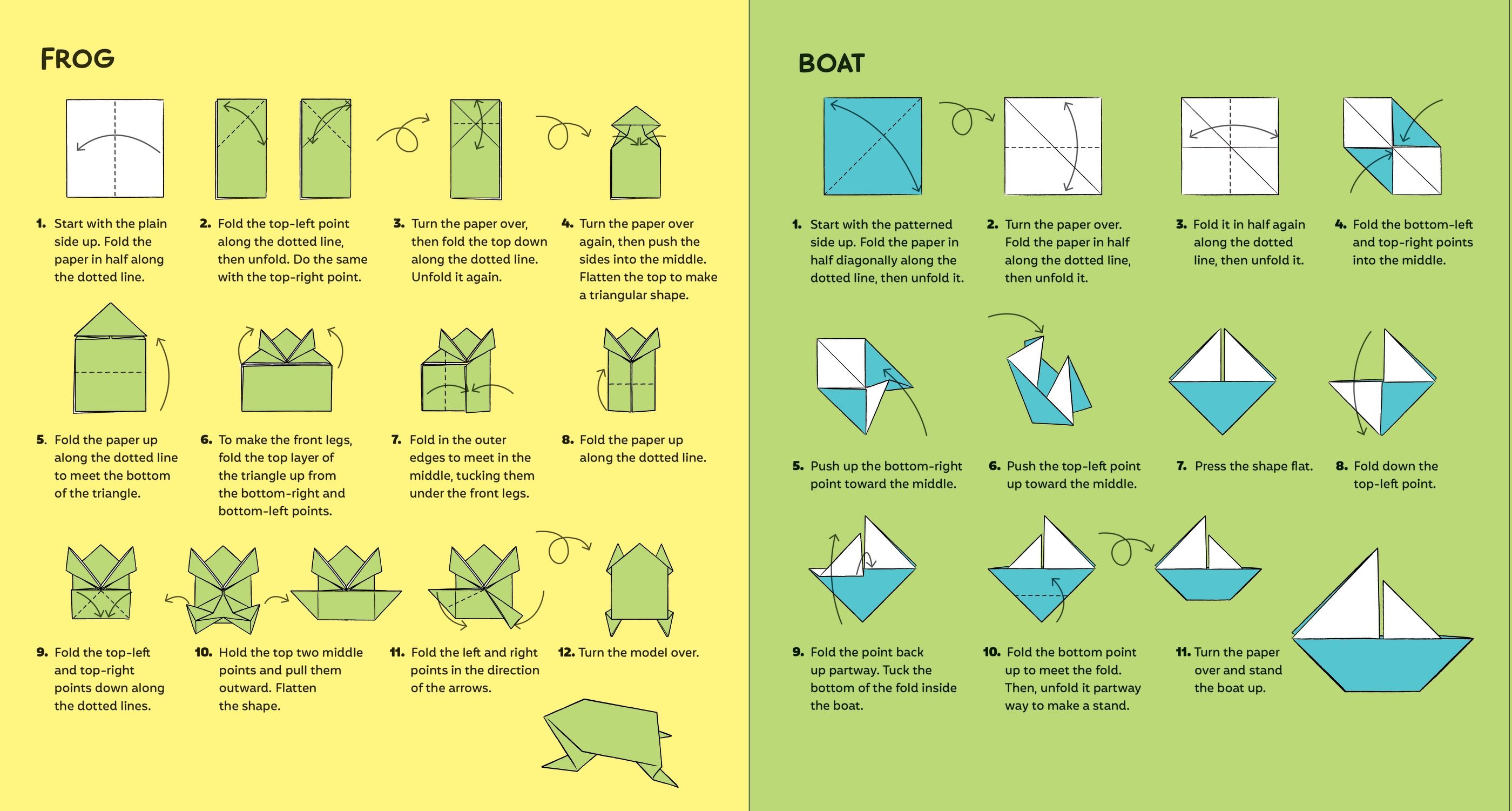 FROG

1. Start with the plain side up. Fold the paper in half along the dotted line.

2. Fold the top-left point along the dotted line, then unfold. Do the same with the top-right point.

3. Turn the paper over, then fold the top down along the dotted line. Unfold it again.

4. Turn the paper over again, then push the sides into the middle. Flatten the top to make a triangular shape.

5. Fold the paper up along the dotted line to meet the bottom of the triangle.

6. To make the front legs, fold the top layer of the triangle up from the bottom-right and bottom-left points.

7. Fold in the outer edges to meet in the middle, tucking them under the front legs.

8. Fold the paper up along the dotted line.

9. Fold the top-left and top-right points down along the dotted lines.

10. Hold the top two middle points and pull them outward. Flatten the shape.

11. Fold the left and right points in the direction of the arrows.

12. Turn the model over.

BOAT

1. Start with the patterned side up. Fold the paper in half diagonally along the dotted line, then unfold it.

2. Turn the paper over. Fold the paper in half along the dotted line, then unfold it.

3. Fold it in half again along the dotted line, then unfold it.

4. Fold the bottom-left and top-right points into the middle.

5. Push up the bottom-right point toward the middle.

6. Push the top-left point up toward the middle.

7. Press the shape flat.

8. Fold down the top-left point.

9. Fold the point back up partway. Tuck the bottom of the fold inside the boat.

10. Fold the bottom point up to meet the fold. Then, unfold it partway way to make a stand.

11. Turn the paper over and stand the boat up.