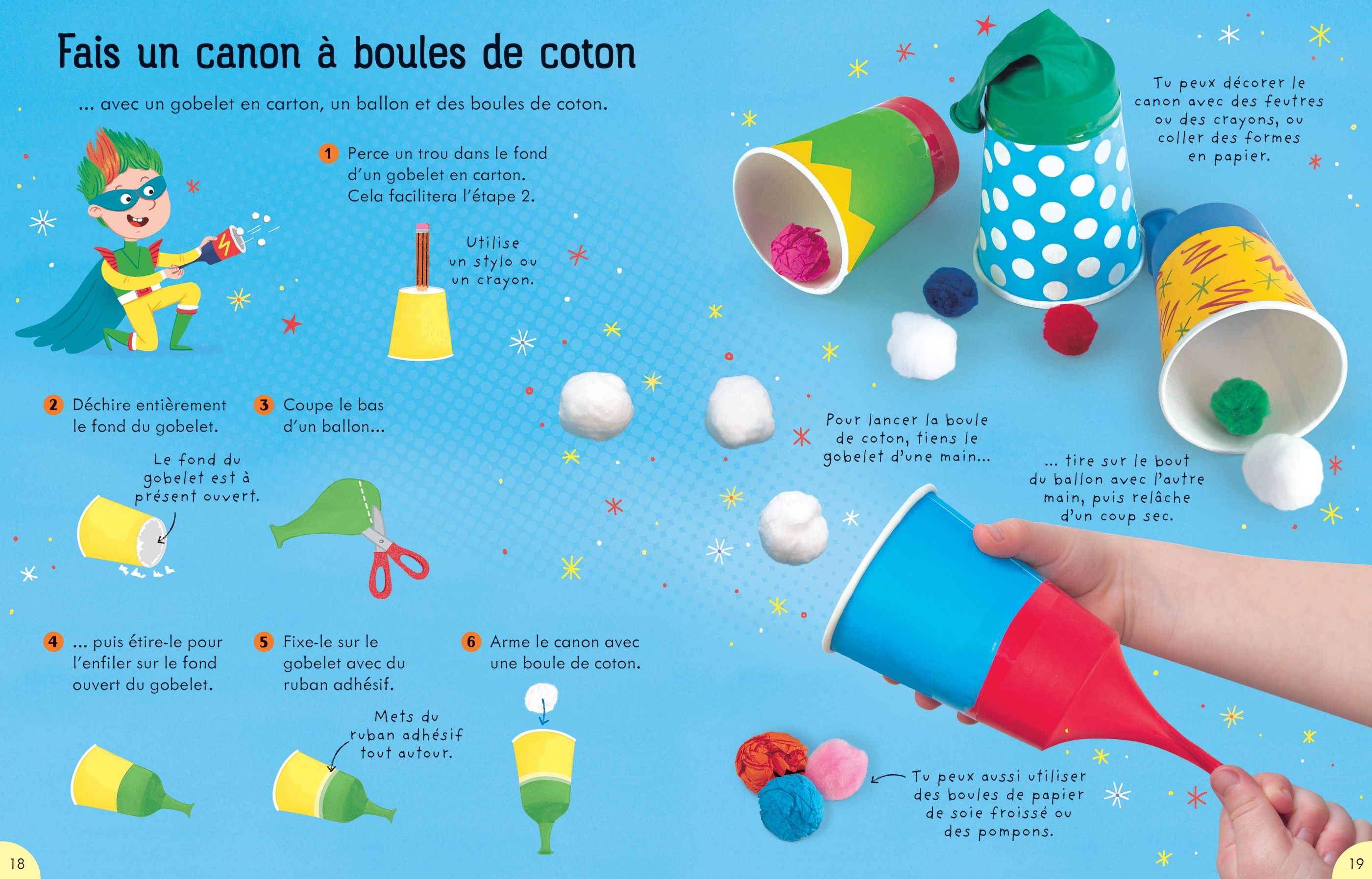 Fais un canon à boules de coton

... avec un gobelet en carton, un ballon et des boules de coton.

1 Perce un trou dans le fond d'un gobelet en carton. Cela facilitera l'étape 2.

Utilise un stylo ou un crayon.

2 Déchire entièrement le fond du gobelet.

Le fond du gobelet est à présent ouvert.

3 Coupe le bas d'un ballon...

4 ... puis étire-le pour l'enfiler sur le fond ouvert du gobelet.

5 Fixe-le sur le gobelet avec du ruban adhésif.

Mets du ruban adhésif tout autour.

6 Arme le canon avec une boule de coton.

Tu peux décorer le canon avec des feutres ou des crayons, ou coller des formes en papier.

Pour lancer la boule de coton, tiens le gobelet d'une main...

... tire sur le bout du ballon avec l'autre main, puis relâche d'un coup sec.

Tu peux aussi utiliser des boules de papier de soie froissé ou des pompons.

18

19