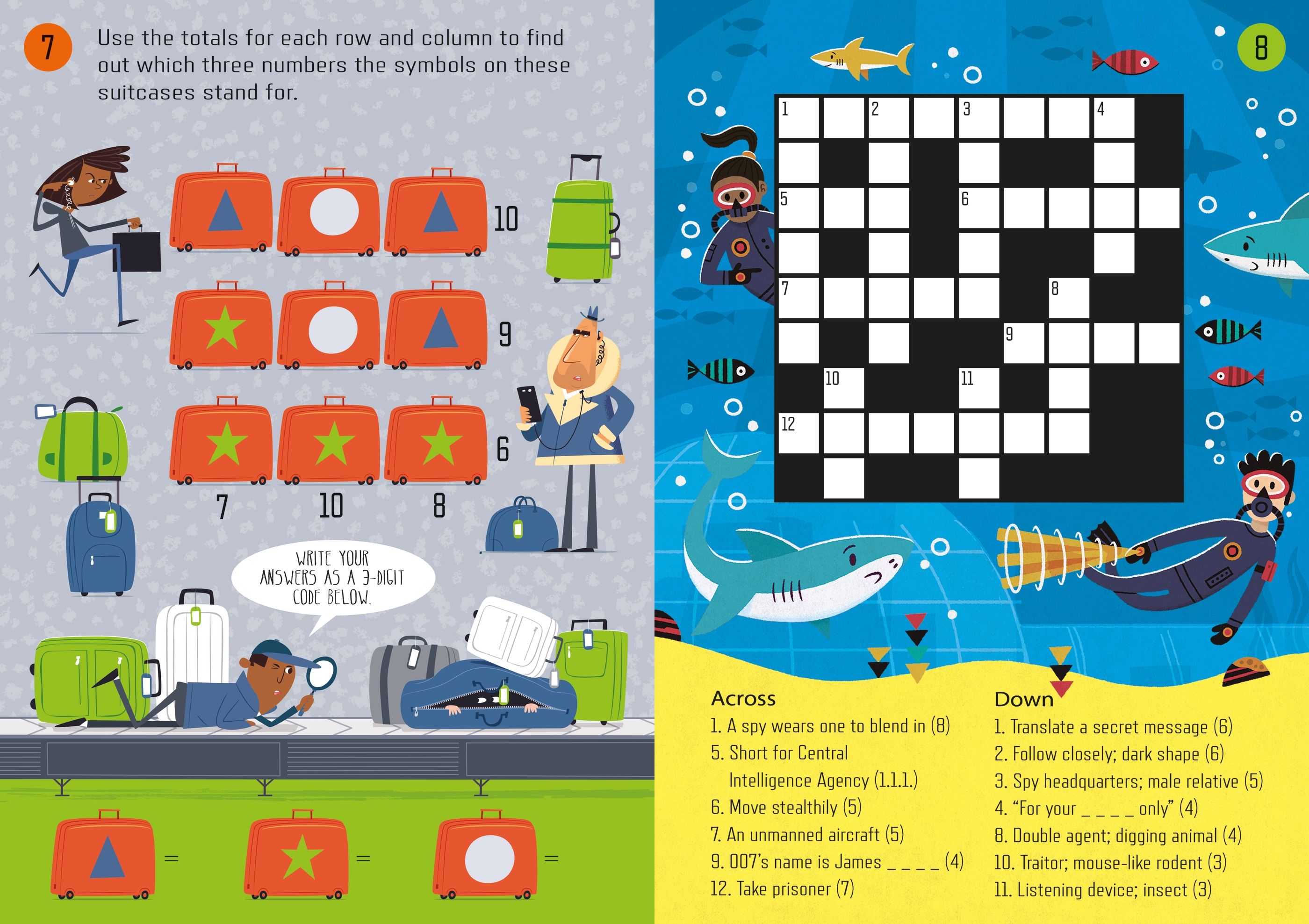 7

Use the totals for each row and column to find out which three numbers the symbols on these suitcases stand for.

10

9

6

7 10 8

WRITE YOUR ANSWERS AS A 3-DIGIT CODE BELOW.

= = =

8

1 2 3 4

5 6

7 8

9

10 11

12

Across
1. A spy wears one to blend in (8)
5. Short for Central Intelligence Agency (1.1.1.)
6. Move stealthily (5)
7. An unmanned aircraft (5)
9. 007's name is James _ _ _ _ (4)
12. Take prisoner (7)

Down
1. Translate a secret message (6)
2. Follow closely; dark shape (6)
3. Spy headquarters; male relative (5)
4. "For your _ _ _ _ only" (4)
8. Double agent; digging animal (4)
10. Traitor; mouse-like rodent (3)
11. Listening device; insect (3)