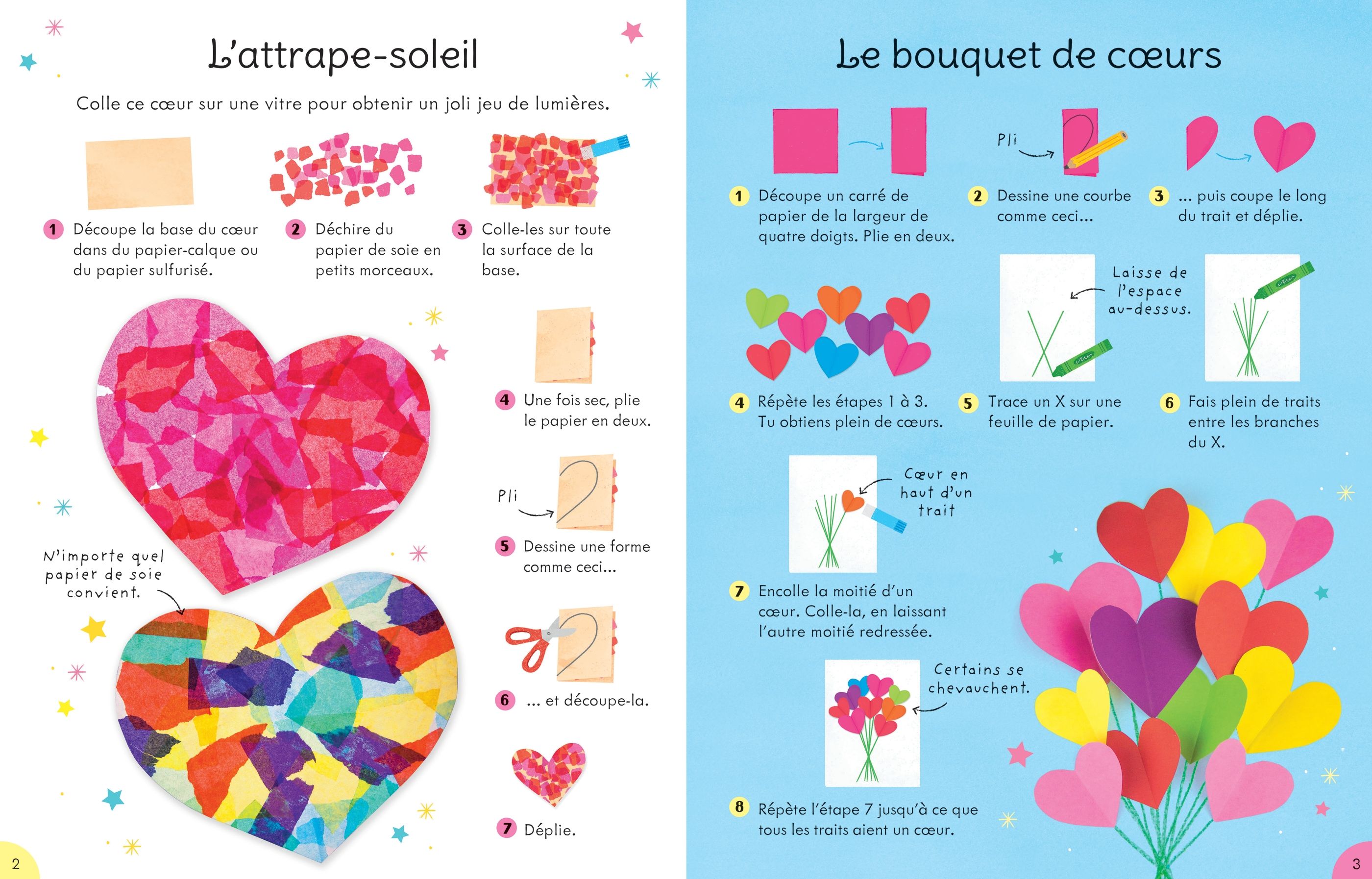 L'attrape-soleil

Colle ce cœur sur une vitre pour obtenir un joli jeu de lumières.

1 Découpe la base du cœur dans du papier-calque ou du papier sulfurisé.

2 Déchire du papier de soie en petits morceaux.

3 Colle-les sur toute la surface de la base.

4 Une fois sec, plie le papier en deux.

Pli

5 Dessine une forme comme ceci...

6 ... et découpe-la.

7 Déplie.

N'importe quel papier de soie convient.

2

Le bouquet de cœurs

1 Découpe un carré de papier de la largeur de quatre doigts. Plie en deux.

Pli

2 Dessine une courbe comme ceci...

3 ... puis coupe le long du trait et déplie.

4 Répète les étapes 1 à 3. Tu obtiens plein de cœurs.

Laisse de l'espace au-dessus.

5 Trace un X sur une feuille de papier.

6 Fais plein de traits entre les branches du X.

Cœur en haut d'un trait

7 Encolle la moitié d'un cœur. Colle-la, en laissant l'autre moitié redressée.

Certains se chevauchent.

8 Répète l'étape 7 jusqu'à ce que tous les traits aient un cœur.

3