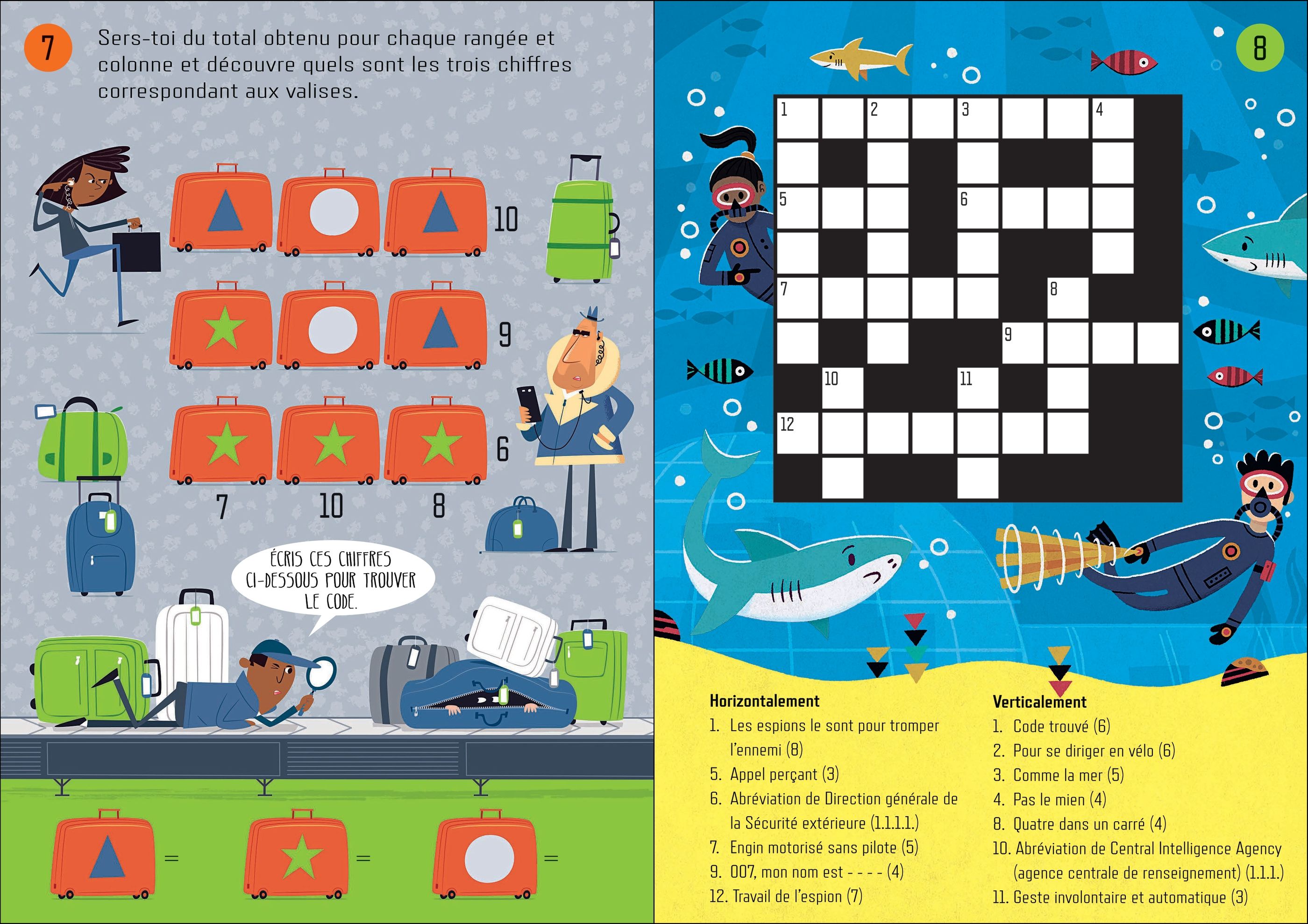 7

Sers-toi du total obtenu pour chaque rangée et colonne et découvre quels sont les trois chiffres correspondant aux valises.

10

9

6

7 10 8

ÉCRIS CES CHIFFRES CI-DESSOUS POUR TROUVER LE CODE.

=

=

=

8

1 2 3 4

5 6

7 8

9

10 11

12

Horizontalement
1. Les espions le sont pour tromper l'ennemi (8)
5. Appel perçant (3)
6. Abréviation de Direction générale de la Sécurité extérieure (1.1.1.1.)
7. Engin motorisé sans pilote (5)
9. 007, mon nom est - - - - (4)
12. Travail de l'espion (7)

Verticalement
1. Code trouvé (6)
2. Pour se diriger en vélo (6)
3. Comme la mer (5)
4. Pas le mien (4)
8. Quatre dans un carré (4)
10. Abréviation de Central Intelligence Agency (agence centrale de renseignement) (1.1.1.)
11. Geste involontaire et automatique (3)