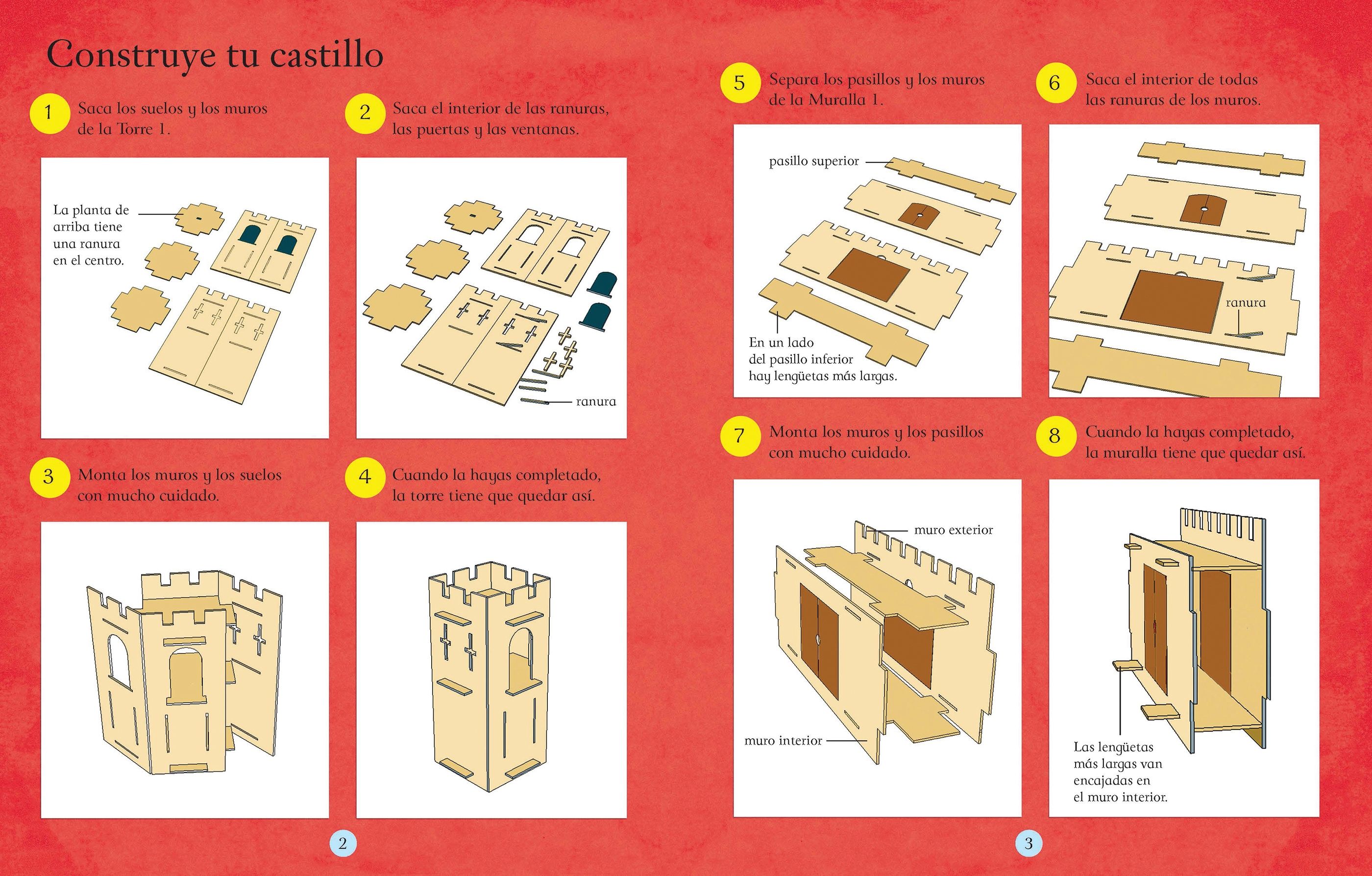 Construye tu castillo

1 Saca los suelos y los muros de la Torre 1.

La planta de arriba tiene una ranura en el centro.

2 Saca el interior de las ranuras, las puertas y las ventanas.

ranura

3 Monta los muros y los suelos con mucho cuidado.

4 Cuando la hayas completado, la torre tiene que quedar así.

2

5 Separa los pasillos y los muros de la Muralla 1.

pasillo superior

En un lado del pasillo inferior hay lengüetas más largas.

6 Saca el interior de todas las ranuras de los muros.

ranura

7 Monta los muros y los pasillos con mucho cuidado.

muro exterior

muro interior

8 Cuando la hayas completado, la muralla tiene que quedar así.

Las lengüetas más largas van encajadas en el muro interior.

3