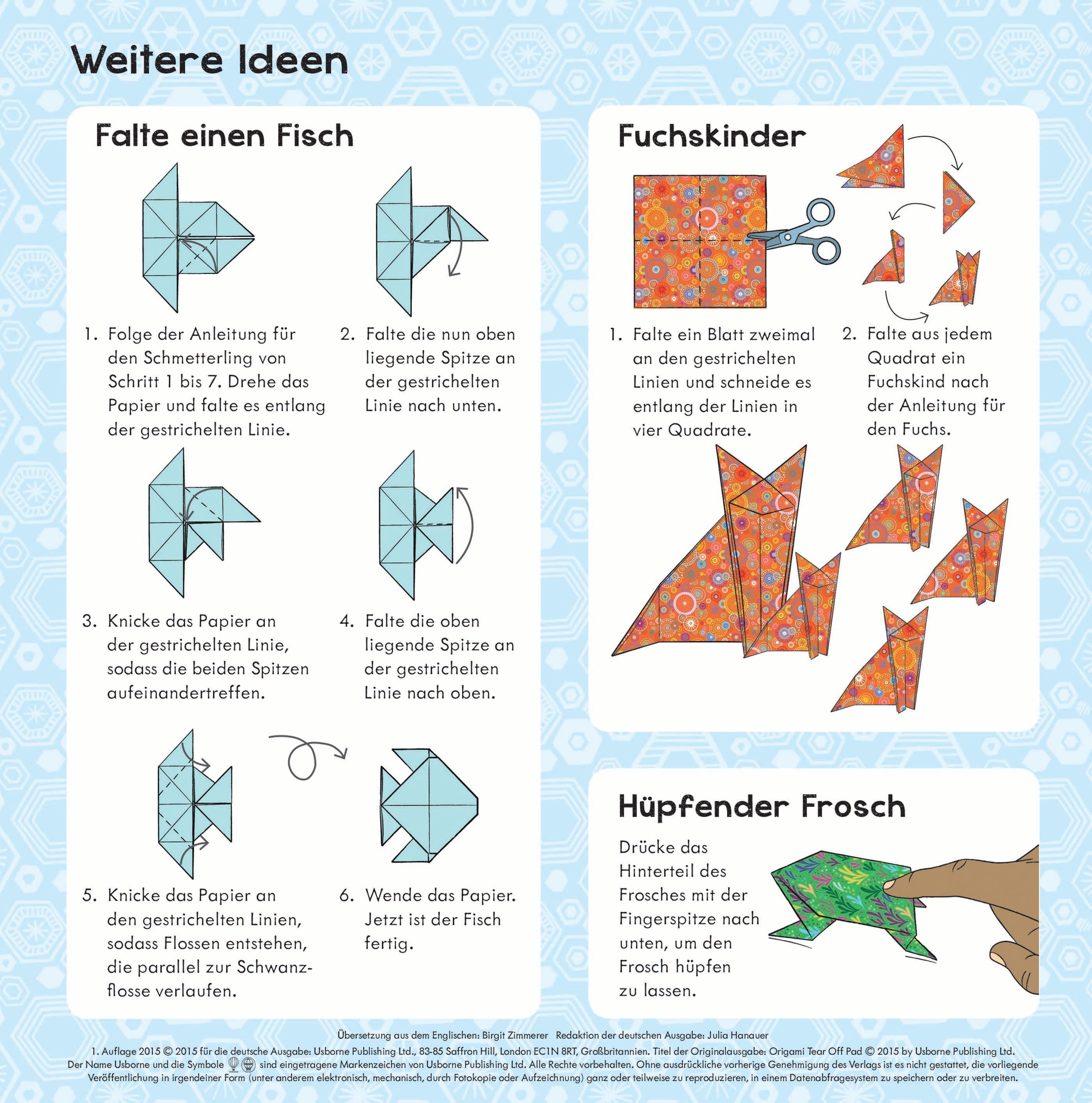 Weitere Ideen

Falte einen Fisch

1. Folge der Anleitung für den Schmetterling von Schritt 1 bis 7. Drehe das Papier und falte es entlang der gestrichelten Linie.

2. Falte die nun oben liegende Spitze an der gestrichelten Linie nach unten.

3. Knicke das Papier an der gestrichelten Linie, sodass die beiden Spitzen aufeinandertreffen.

4. Falte die oben liegende Spitze an der gestrichelten Linie nach oben.

5. Knicke das Papier an den gestrichelten Linien, sodass Flossen entstehen, die parallel zur Schwanzflosse verlaufen.

6. Wende das Papier. Jetzt ist der Fisch fertig.

Fuchskinder

1. Falte ein Blatt zweimal an den gestrichelten Linien und schneide es entlang der Linien in vier Quadrate.

2. Falte aus jedem Quadrat ein Fuchskind nach der Anleitung für den Fuchs.

Hüpfender Frosch

Drücke das Hinterteil des Frosches mit der Fingerspitze nach unten, um den Frosch hüpfen zu lassen.

Übersetzung aus dem Englischen: Birgit Zimmerer Redaktion der deutschen Ausgabe: Julia Hanauer
1. Auflage 2015 © 2015 für die deutsche Ausgabe: Usborne Publishing Ltd., 83-85 Saffron Hill, London EC1N 8RT, Großbritannien. Titel der Originalausgabe: Origami Tear Off Pad © 2015 by Usborne Publishing Ltd.
Der Name Usborne und die Symbole sind eingetragene Markenzeichen von Usborne Publishing Ltd. Alle Rechte vorbehalten. Ohne ausdrückliche vorherige Genehmigung des Verlags ist es nicht gestattet, die vorliegende Veröffentlichung in irgendeiner Form (unter anderem elektronisch, mechanisch, durch Fotokopie oder Aufzeichnung) ganz oder teilweise zu reproduzieren, in einem Datenabfragesystem zu speichern oder zu verbreiten.