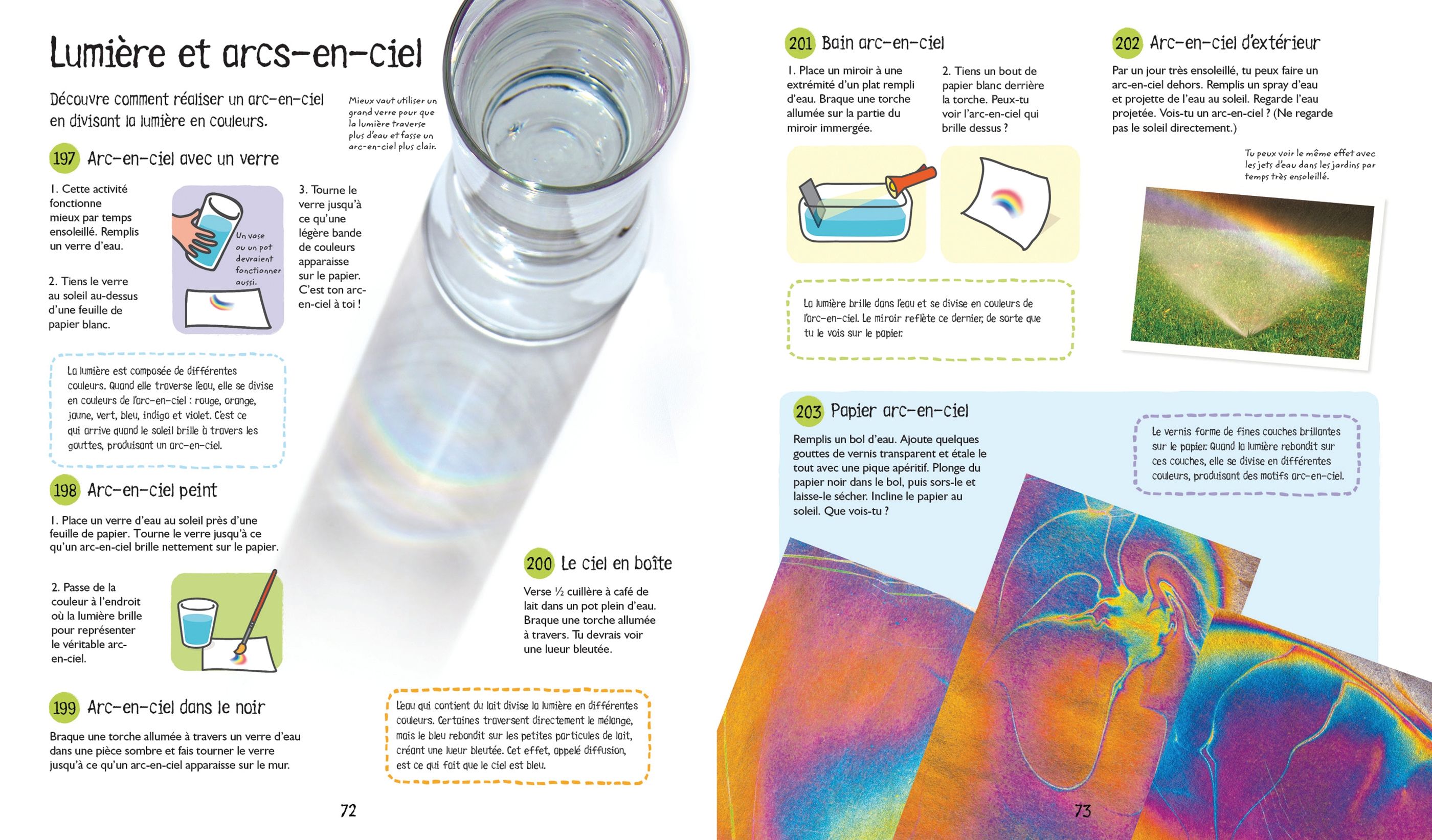 Lumière et arcs-en-ciel

Découvre comment réaliser un arc-en-ciel en divisant la lumière en couleurs.

Mieux vaut utiliser un grand verre pour que la lumière traverse plus d'eau et fasse un arc-en-ciel plus clair.

197 Arc-en-ciel avec un verre

1. Cette activité fonctionne mieux par temps ensoleillé. Remplis un verre d'eau.

2. Tiens le verre au soleil au-dessus d'une feuille de papier blanc.

Un vase ou un pot devraient fonctionner aussi.

3. Tourne le verre jusqu'à ce qu'une légère bande de couleurs apparaisse sur le papier. C'est ton arc-en-ciel à toi !

La lumière est composée de différentes couleurs. Quand elle traverse l'eau, elle se divise en couleurs de l'arc-en-ciel : rouge, orange, jaune, vert, bleu, indigo et violet. C'est ce qui arrive quand le soleil brille à travers les gouttes, produisant un arc-en-ciel.

198 Arc-en-ciel peint

1. Place un verre d'eau au soleil près d'une feuille de papier. Tourne le verre jusqu'à ce qu'un arc-en-ciel brille nettement sur le papier.

2. Passe de la couleur à l'endroit où la lumière brille pour représenter le véritable arc-en-ciel.

199 Arc-en-ciel dans le noir

Braque une torche allumée à travers un verre d'eau dans une pièce sombre et fais tourner le verre jusqu'à ce qu'un arc-en-ciel apparaisse sur le mur.

200 Le ciel en boîte

Verse ½ cuillère à café de lait dans un pot plein d'eau. Braque une torche allumée à travers. Tu devrais voir une lueur bleutée.

L'eau qui contient du lait divise la lumière en différentes couleurs. Certaines traversent directement le mélange, mais le bleu rebondit sur les petites particules de lait, créant une lueur bleutée. Cet effet, appelé diffusion, est ce qui fait que le ciel est bleu.

72

201 Bain arc-en-ciel

1. Place un miroir à une extrémité d'un plat rempli d'eau. Braque une torche allumée sur la partie du miroir immergée.

2. Tiens un bout de papier blanc derrière la torche. Peux-tu voir l'arc-en-ciel qui brille dessus ?

La lumière brille dans l'eau et se divise en couleurs de l'arc-en-ciel. Le miroir reflète ce dernier, de sorte que tu le vois sur le papier.

202 Arc-en-ciel d'extérieur

Par un jour très ensoleillé, tu peux faire un arc-en-ciel dehors. Remplis un spray d'eau et projette de l'eau au soleil. Regarde l'eau projetée. Vois-tu un arc-en-ciel ? (Ne regarde pas le soleil directement.)

Tu peux voir le même effet avec les jets d'eau dans les jardins par temps très ensoleillé.

203 Papier arc-en-ciel

Remplis un bol d'eau. Ajoute quelques gouttes de vernis transparent et étale le tout avec une pique apéritif. Plonge du papier noir dans le bol, puis sors-le et laisse-le sécher. Incline le papier au soleil. Que vois-tu ?

Le vernis forme de fines couches brillantes sur le papier. Quand la lumière rebondit sur ces couches, elle se divise en différentes couleurs, produisant des motifs arc-en-ciel.

73