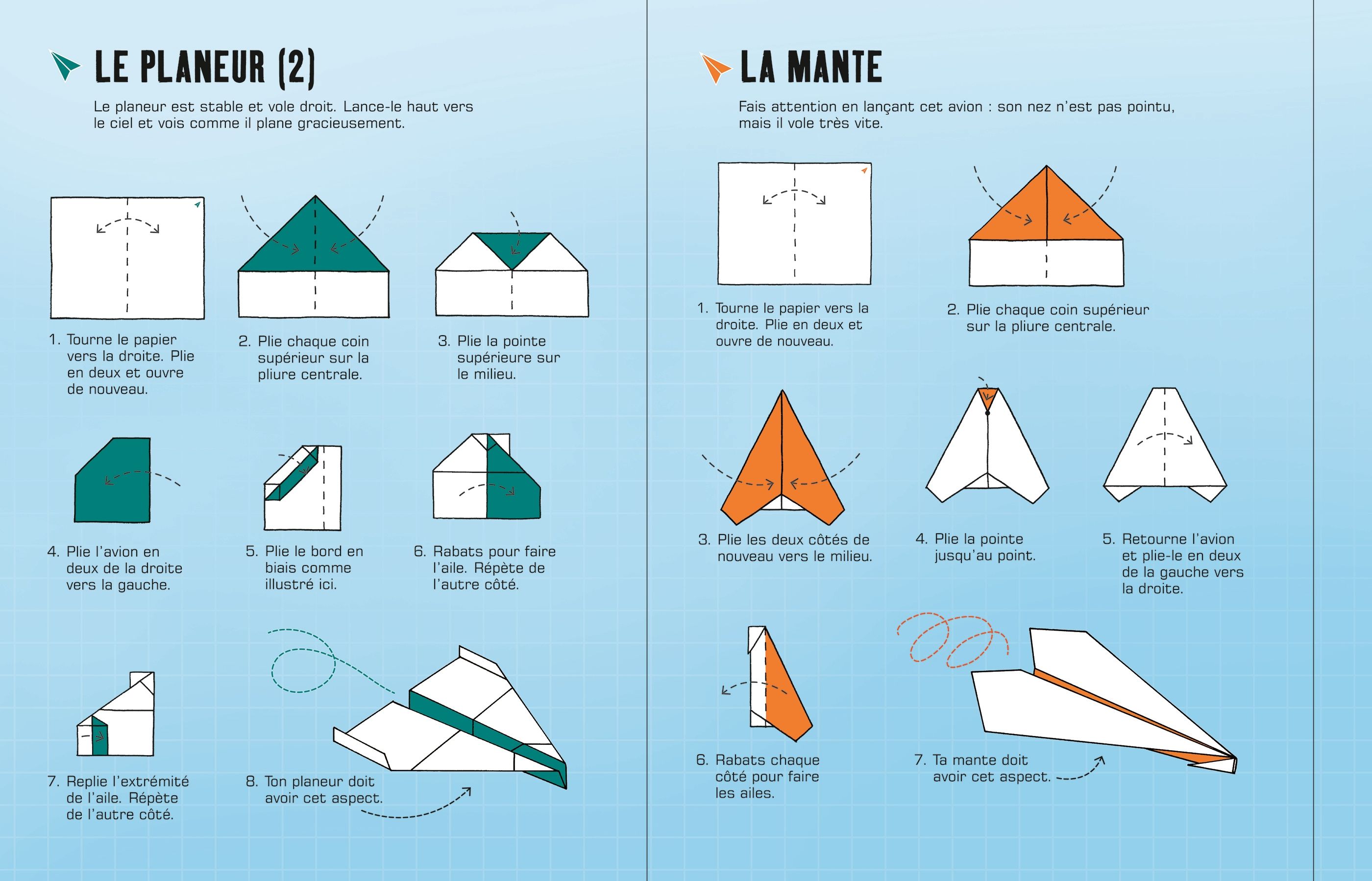 LE PLANEUR (2)

Le planeur est stable et vole droit. Lance-le haut vers le ciel et vois comme il plane gracieusement.

1. Tourne le papier vers la droite. Plie en deux et ouvre de nouveau.

2. Plie chaque coin supérieur sur la pliure centrale.

3. Plie la pointe supérieure sur le milieu.

4. Plie l'avion en deux de la droite vers la gauche.

5. Plie le bord en biais comme illustré ici.

6. Rabats pour faire l'aile. Répète de l'autre côté.

7. Replie l'extrémité de l'aile. Répète de l'autre côté.

8. Ton planeur doit avoir cet aspect.

LA MANTE

Fais attention en lançant cet avion : son nez n'est pas pointu, mais il vole très vite.

1. Tourne le papier vers la droite. Plie en deux et ouvre de nouveau.

2. Plie chaque coin supérieur sur la pliure centrale.

3. Plie les deux côtés de nouveau vers le milieu.

4. Plie la pointe jusqu'au point.

5. Retourne l'avion et plie-le en deux de la gauche vers la droite.

6. Rabats chaque côté pour faire les ailes.

7. Ta mante doit avoir cet aspect.